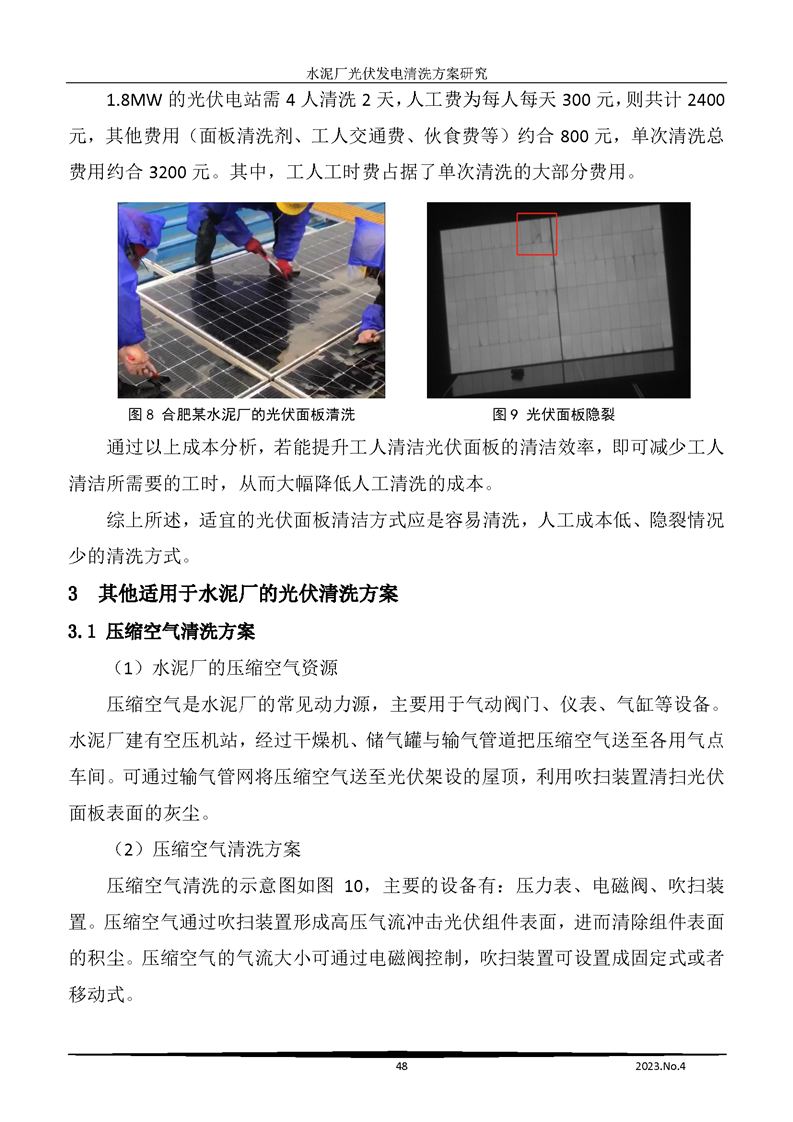 水泥厂光伏发电清洗方案研究

1.8MW 的光伏电站需 4 人清洗 2 天，人工费为每人每天 300 元，则共计 2400 元，其他费用（面板清洗剂、工人交通费、伙食费等）约合 800 元，单次清洗总费用约合 3200 元。其中，工人工时费占据了单次清洗的大部分费用。

图 8 合肥某水泥厂的光伏面板清洗

图 9 光伏面板隐裂

通过以上成本分析，若能提升工人清洁光伏面板的清洁效率，即可减少工人清洁所需要的工时，从而大幅降低人工清洗的成本。

综上所述，适宜的光伏面板清洁方式应是容易清洗，人工成本低、隐裂情况少的清洗方式。

3 其他适用于水泥厂的光伏清洗方案

3.1 压缩空气清洗方案

（1）水泥厂的压缩空气资源

压缩空气是水泥厂的常见动力源，主要用于气动阀门、仪表、气缸等设备。水泥厂建有空压机站，经过干燥机、储气罐与输气管道把压缩空气送至各用气点车间。可通过输气管网将压缩空气送至光伏架设的屋顶，利用吹扫装置清扫光伏面板表面的灰尘。

（2）压缩空气清洗方案

压缩空气清洗的示意图如图 10，主要的设备有：压力表、电磁阀、吹扫装置。压缩空气通过吹扫装置形成高压气流冲击光伏组件表面，进而清除组件表面的积尘。压缩空气的气流大小可通过电磁阀控制，吹扫装置可设置成固定式或者移动式。

48

2023.No.4